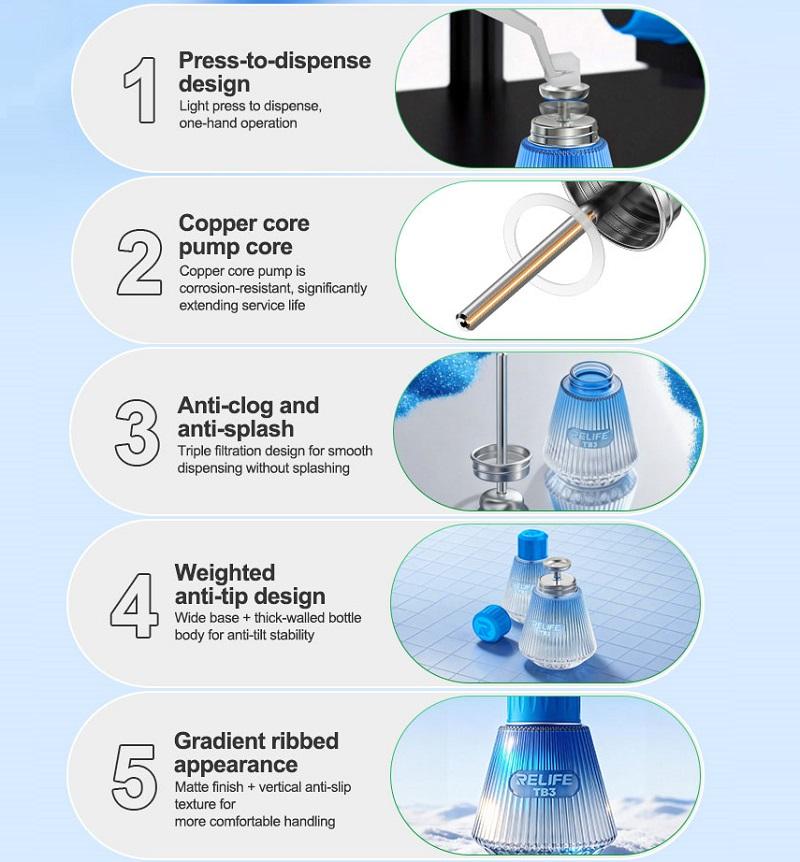 1
Press-to-dispense design
Light press to dispense, one-hand operation

2
Copper core pump core
Copper core pump is corrosion-resistant, significantly extending service life

3
Anti-clog and anti-splash
Triple filtration design for smooth dispensing without splashing

RELIFE TB3

4
Weighted anti-tip design
Wide base + thick-walled bottle body for anti-tilt stability

RELIFE

5
Gradient ribbed appearance
Matte finish + vertical anti-slip texture for more comfortable handling

RELIFE TB3