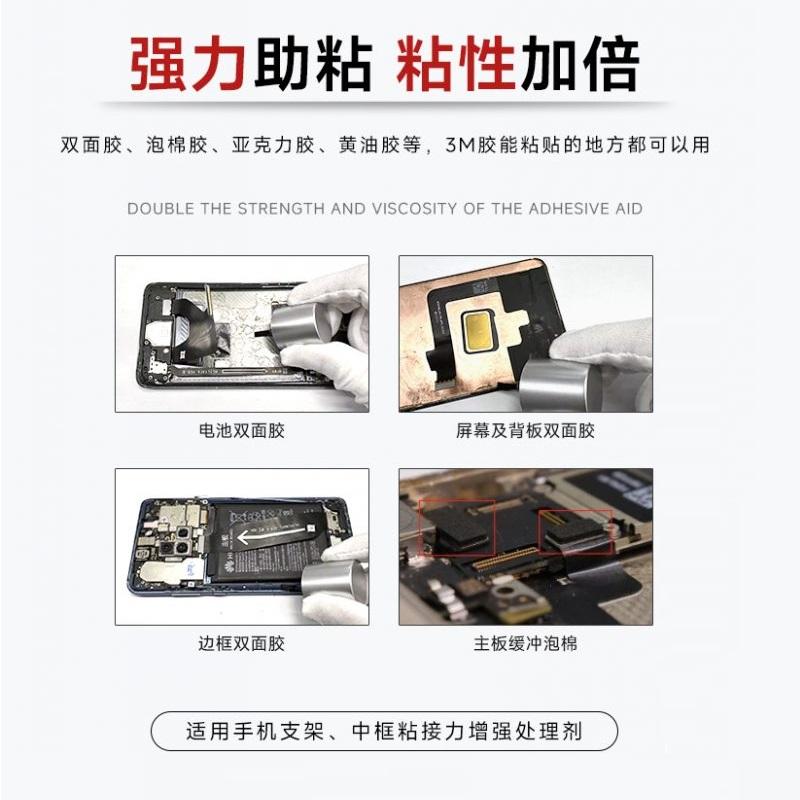 强力助粘 粘性加倍

双面胶、泡棉胶、亚克力胶、黄油胶等，3M胶能粘贴的地方都可以用

DOUBLE THE STRENGTH AND VISCOSITY OF THE ADHESIVE AID

电池双面胶

屏幕及背板双面胶

边框双面胶

主板缓冲泡棉

适用手机支架、中框粘接力增强处理剂